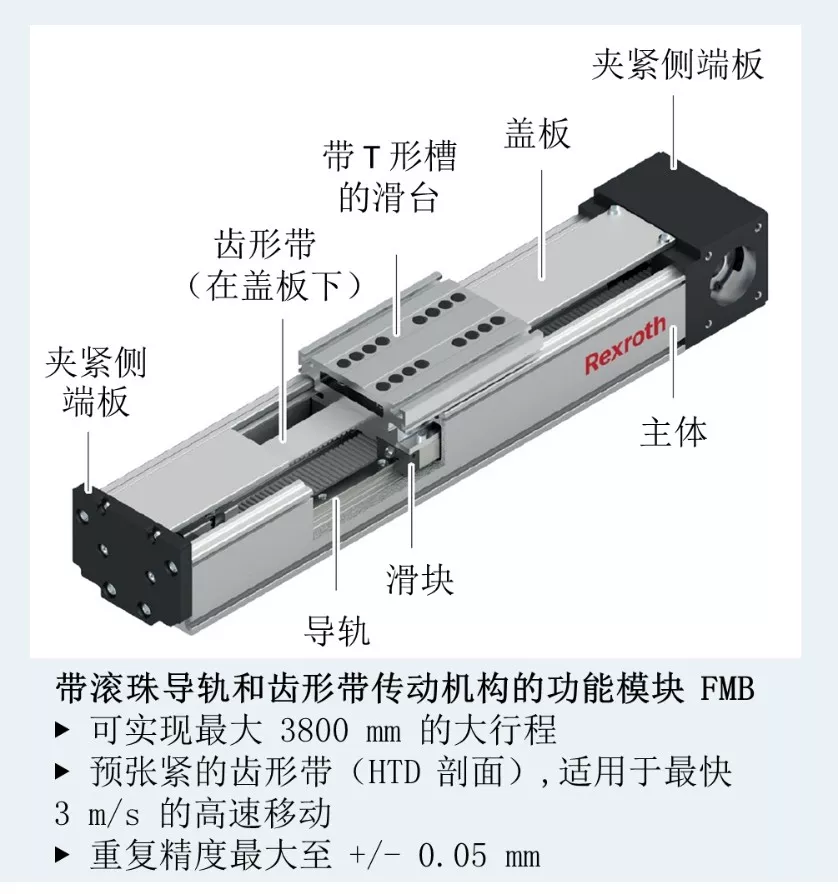 夹紧侧端板

盖板

带 T 形槽的滑台

齿形带（在盖板下）

夹紧侧端板

Rexroth

主体

滑块

导轨

带滚珠导轨和齿形带传动机构的功能模块 FMB

▶ 可实现最大 3800 mm 的大行程

▶ 预张紧的齿形带（HTD 剖面），适用于最快 3 m/s 的高速移动

▶ 重复精度最大至 +/- 0.05 mm