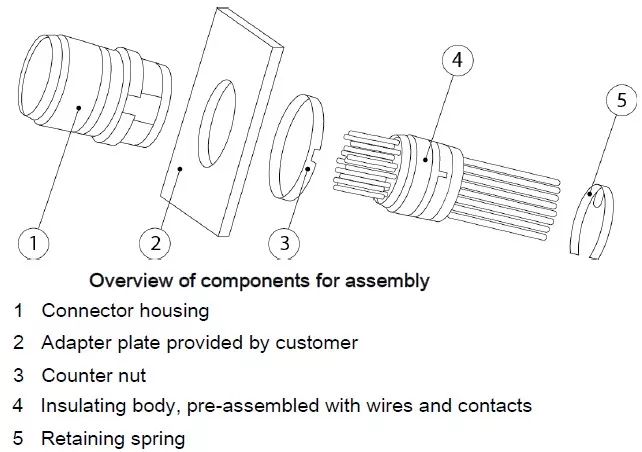 4

5

1

2

3

Overview of components for assembly

1 Connector housing

2 Adapter plate provided by customer

3 Counter nut

4 Insulating body, pre-assembled with wires and contacts

5 Retaining spring