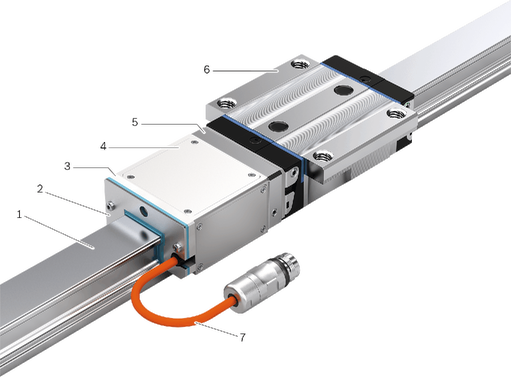 6
5
4
3
2
1
7